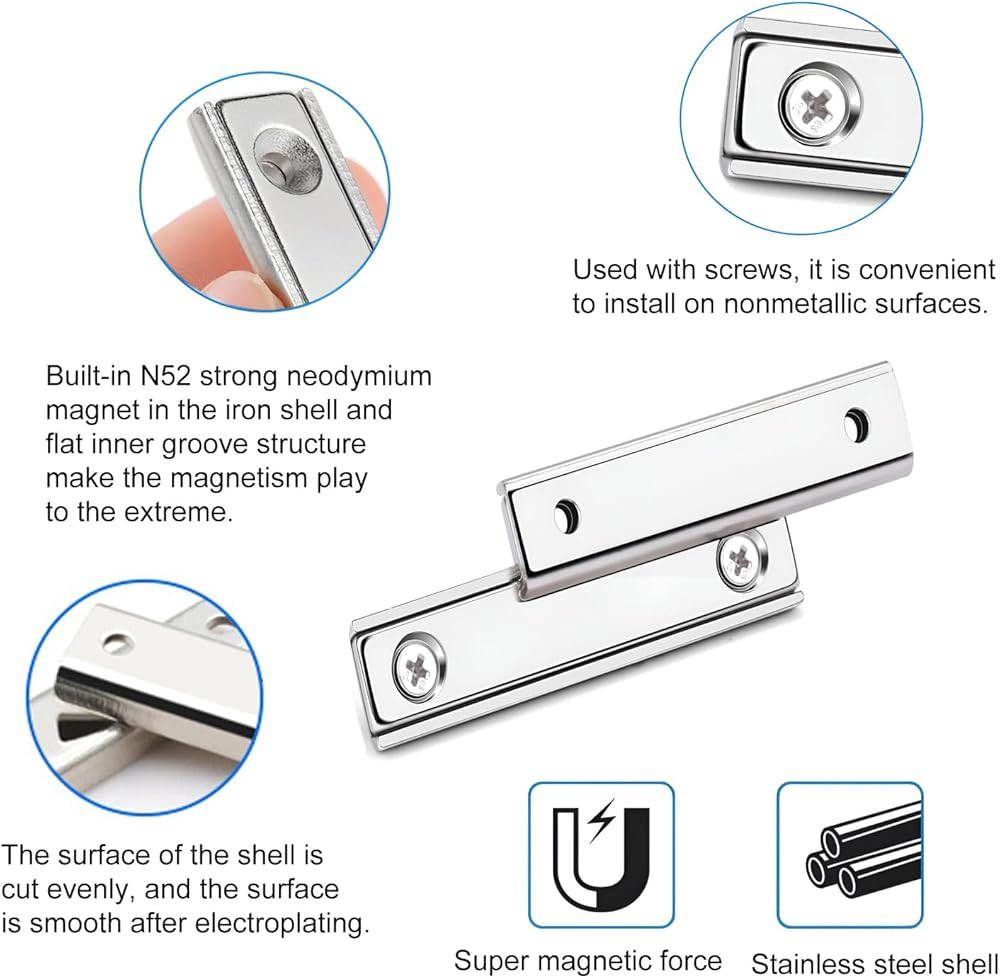 Used with screws, it is convenient to install on nonmetallic surfaces.

Built-in N52 strong neodymium magnet in the iron shell and flat inner groove structure make the magnetism play to the extreme.

The surface of the shell is cut evenly, and the surface is smooth after electroplating.

Super magnetic force

Stainless steel shell