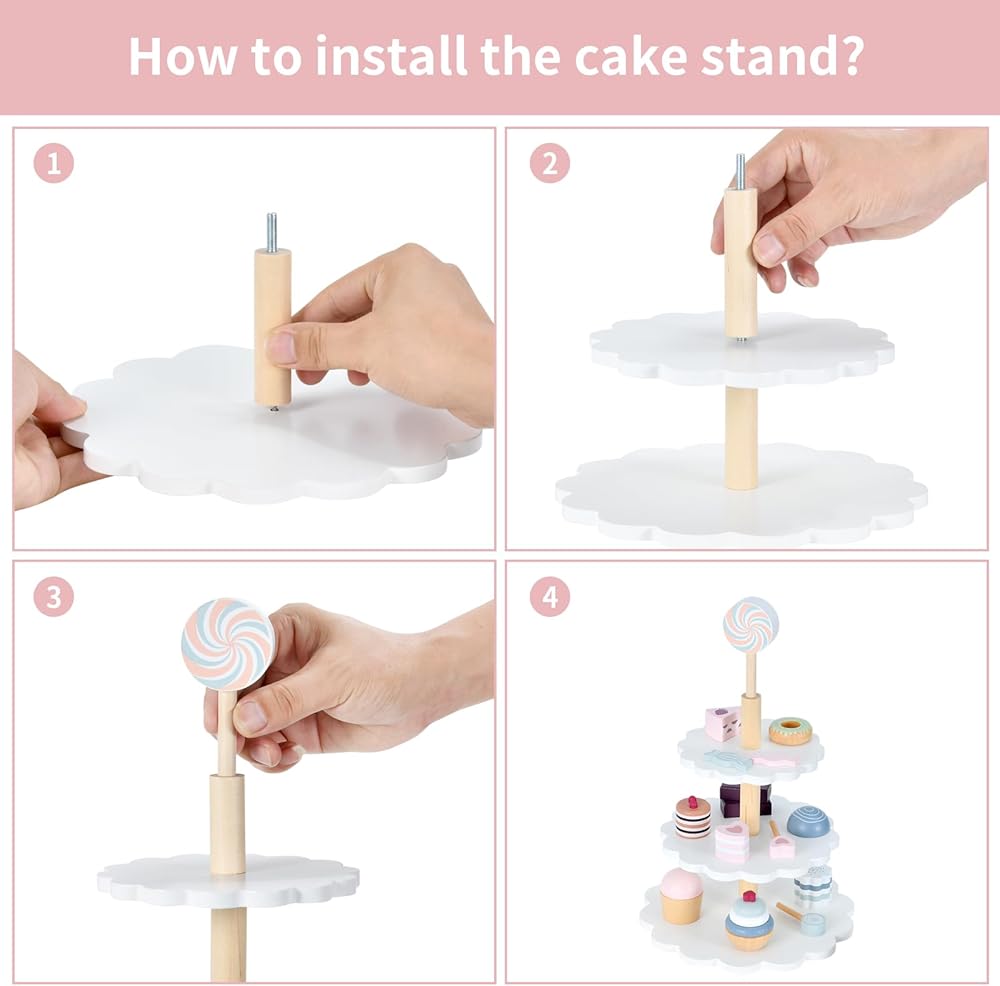 How to install the cake stand?

1

2

3

4