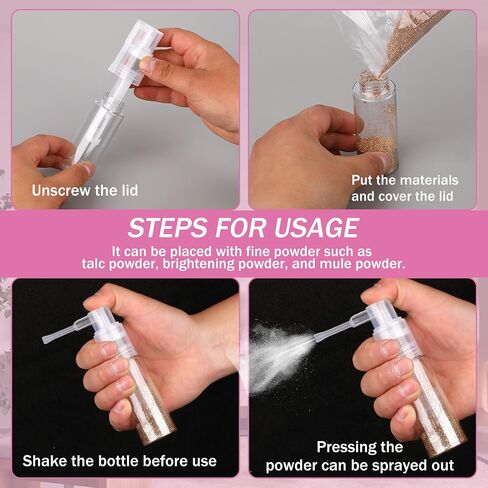 Unscrew the lid

Put the materials and cover the lid

STEPS FOR USAGE

It can be placed with fine powder such as talc powder, brightening powder, and mule powder.

Shake the bottle before use

Pressing the powder can be sprayed out