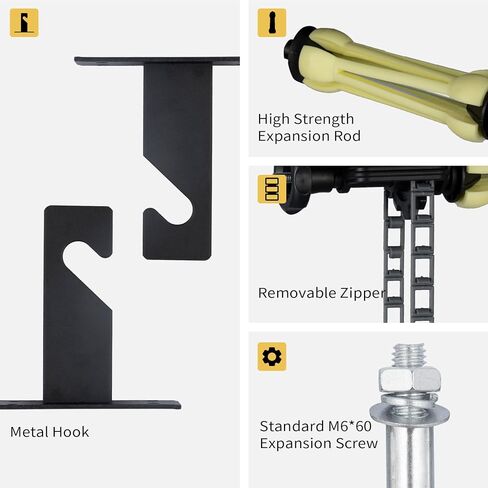 Metal Hook

High Strength Expansion Rod

Removable Zipper

Standard M6*60 Expansion Screw