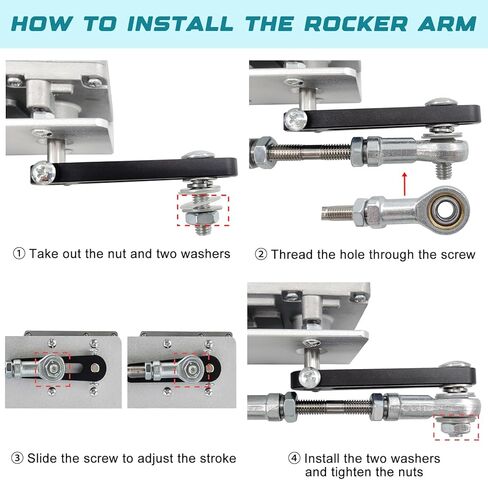 HOW TO INSTALL THE ROCKER ARM

① Take out the nut and two washers

② Thread the hole through the screw

③ Slide the screw to adjust the stroke

④ Install the two washers and tighten the nuts