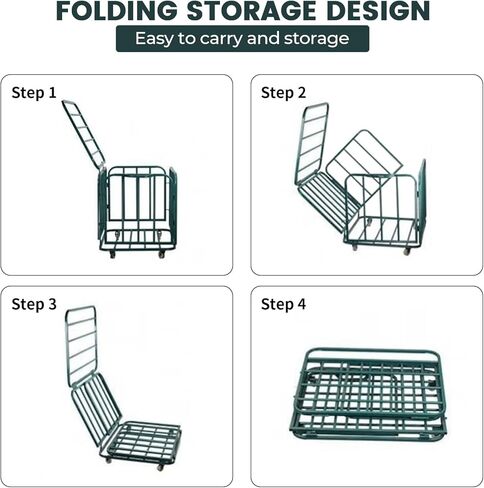 FOLDING STORAGE DESIGN
Easy to carry and storage

Step 1

Step 2

Step 3

Step 4