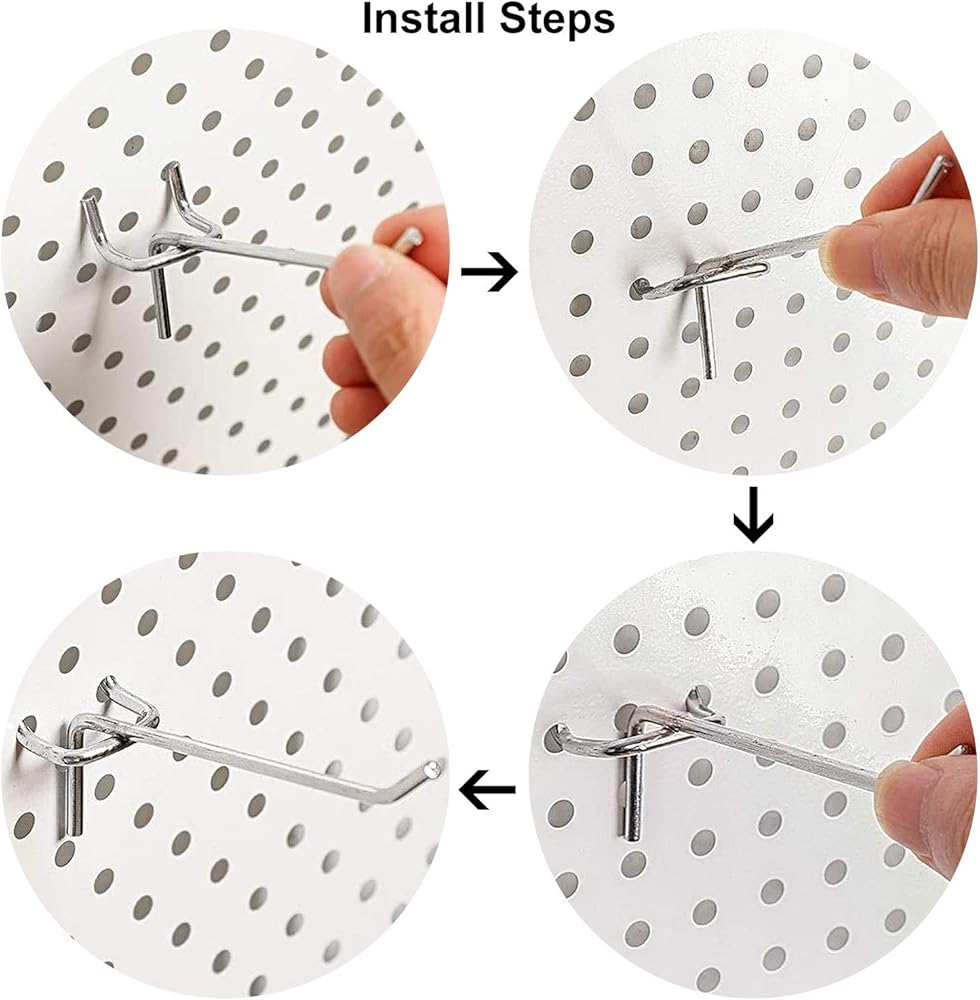 Install Steps