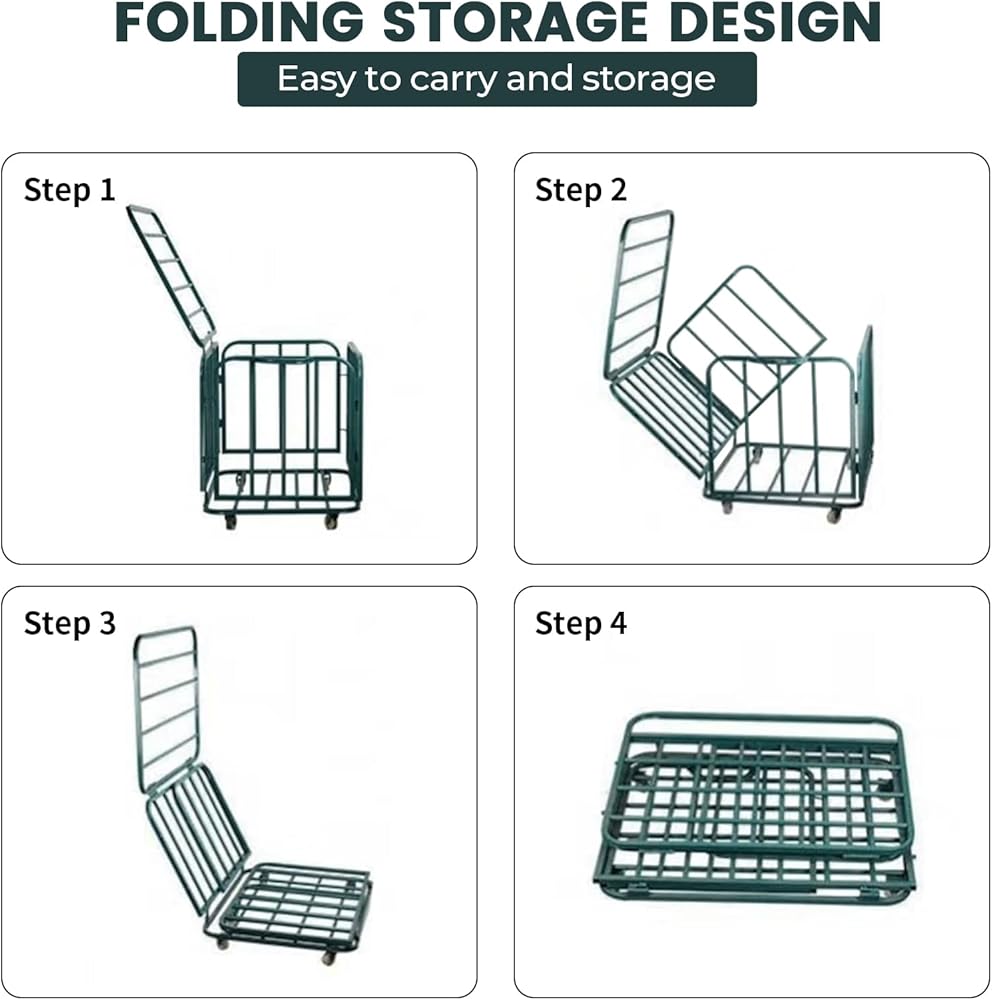 FOLDING STORAGE DESIGN

Easy to carry and storage

Step 1

Step 2

Step 3

Step 4