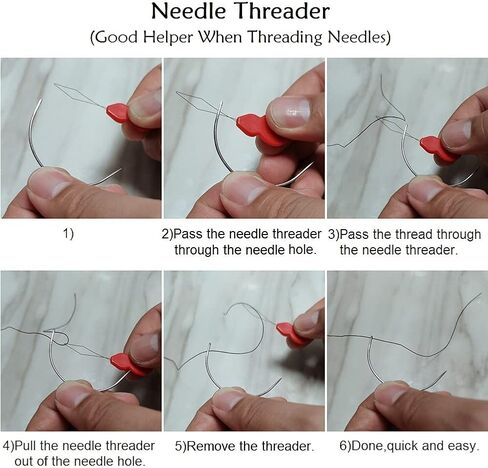 Needle Threader
(Good Helper When Threading Needles)

1)

2)Pass the needle threader through the needle hole.

3)Pass the thread through the needle threader.

4)Pull the needle threader out of the needle hole.

5)Remove the threader.

6)Done,quick and easy.