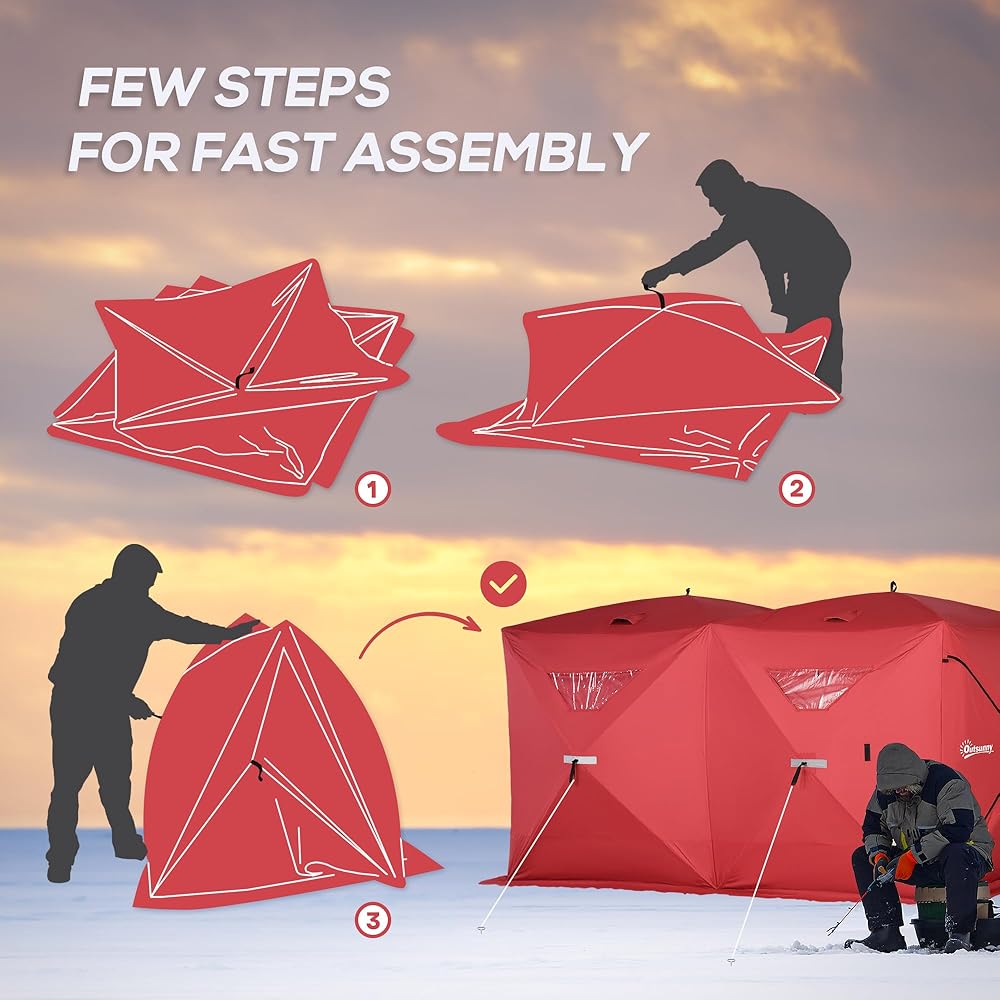 FEW STEPS
FOR FAST ASSEMBLY

1

2

3

Outsunny