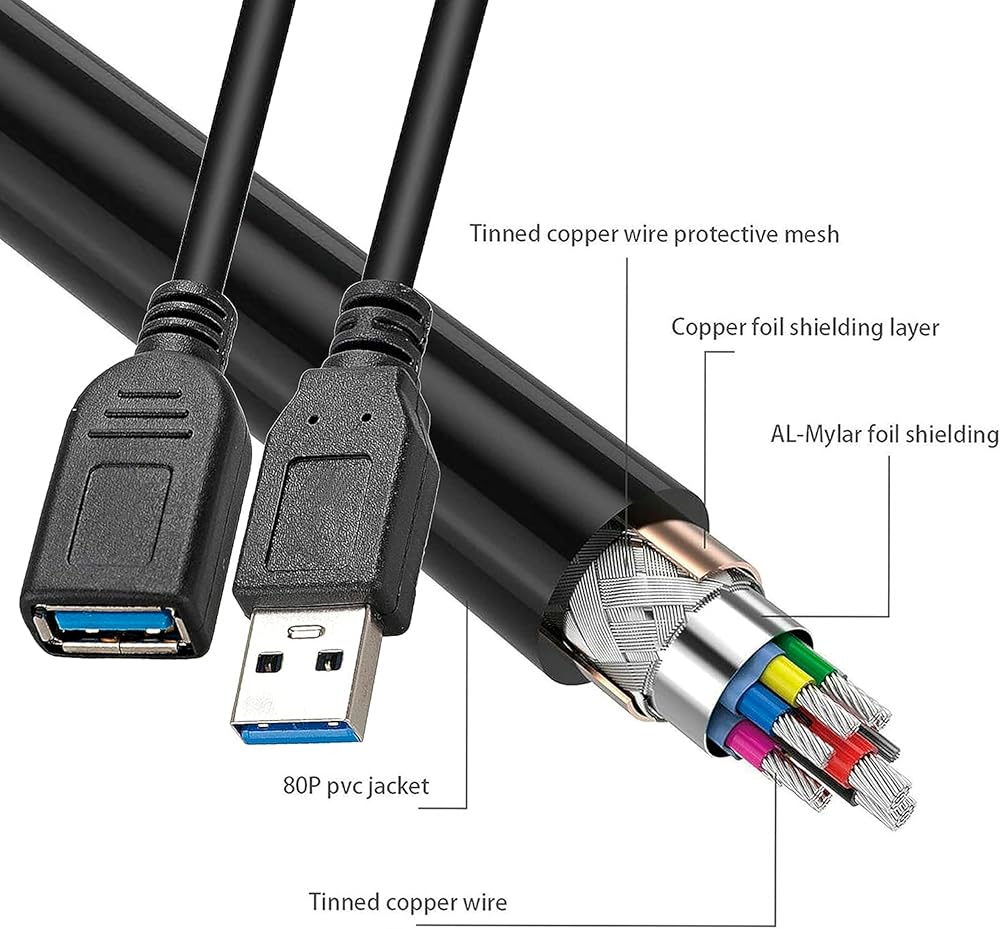 Tinned copper wire protective mesh

Copper foil shielding layer

AL-Mylar foil shielding

80P pvc jacket

Tinned copper wire