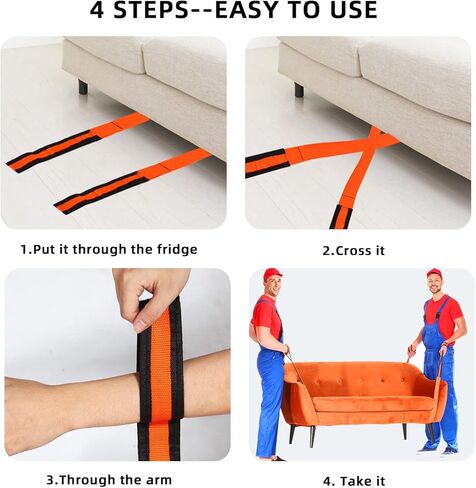 4 STEPS--EASY TO USE

1.Put it through the fridge

2.Cross it

3.Through the arm

4. Take it