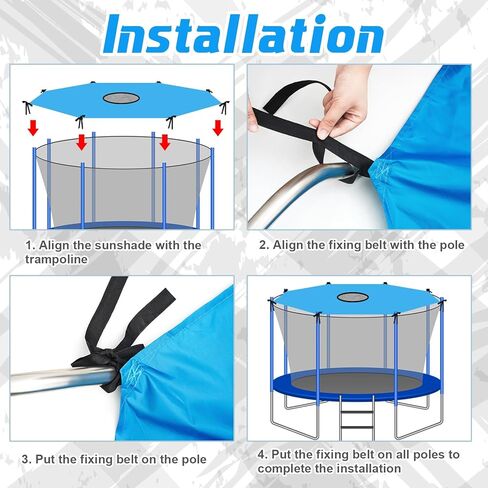 Installation

1. Align the sunshade with the trampoline

2. Align the fixing belt with the pole

3. Put the fixing belt on the pole

4. Put the fixing belt on all poles to complete the installation