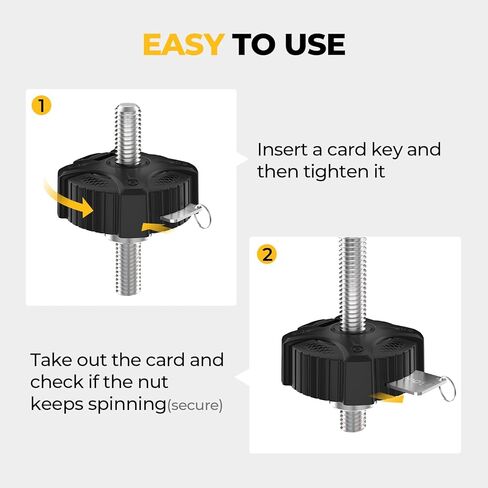 EASY TO USE

1

Insert a card key and then tighten it

2

Take out the card and check if the nut keeps spinning(secure)