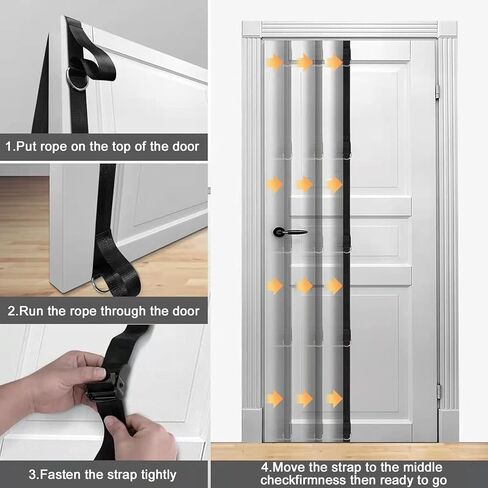 1.Put rope on the top of the door

2.Run the rope through the door

3.Fasten the strap tightly

4.Move the strap to the middle checkfirmness then ready to go