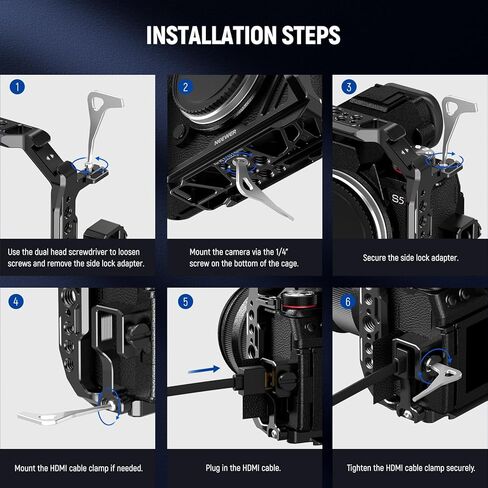 INSTALLATION STEPS

1

Use the dual head screwdriver to loosen screws and remove the side lock adapter.

2

NEEWER

Mount the camera via the 1/4" screw on the bottom of the cage.

3

S5

Secure the side lock adapter.

4

Mount the HDMI cable clamp if needed.

5

Plug in the HDMI cable.

6

Tighten the HDMI cable clamp securely.