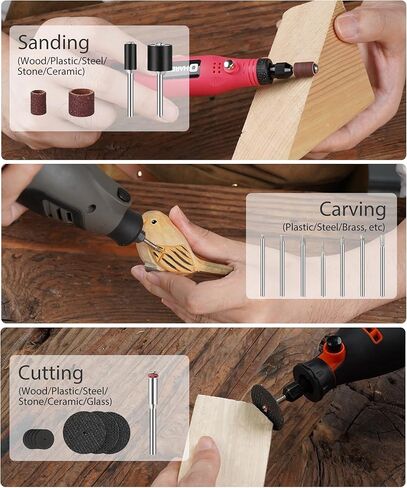 Sanding
(Wood/Plastic/Steel/Stone/Ceramic)

Carving
(Plastic/Steel/Brass, etc)

Cutting
(Wood/Plastic/Steel/Stone/Ceramic/Glass)