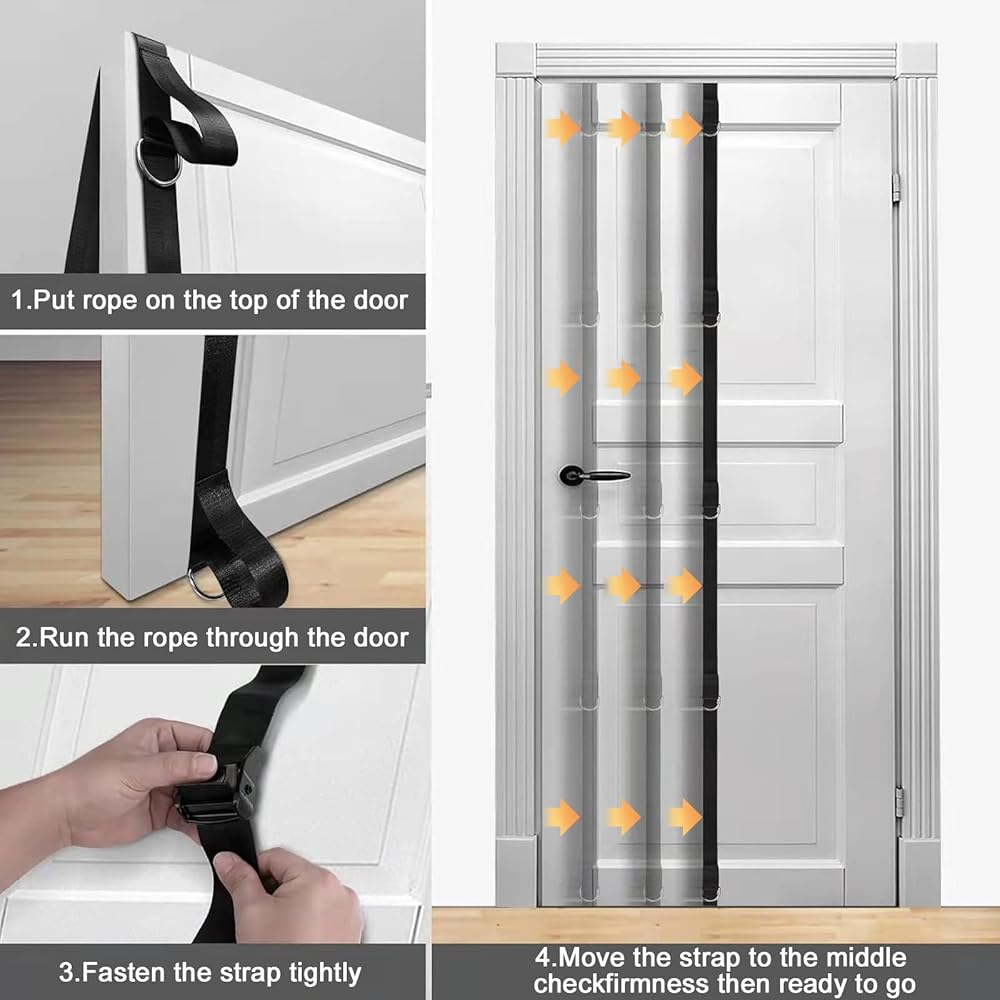 1.Put rope on the top of the door

2.Run the rope through the door

3.Fasten the strap tightly

4.Move the strap to the middle checkfirmness then ready to go