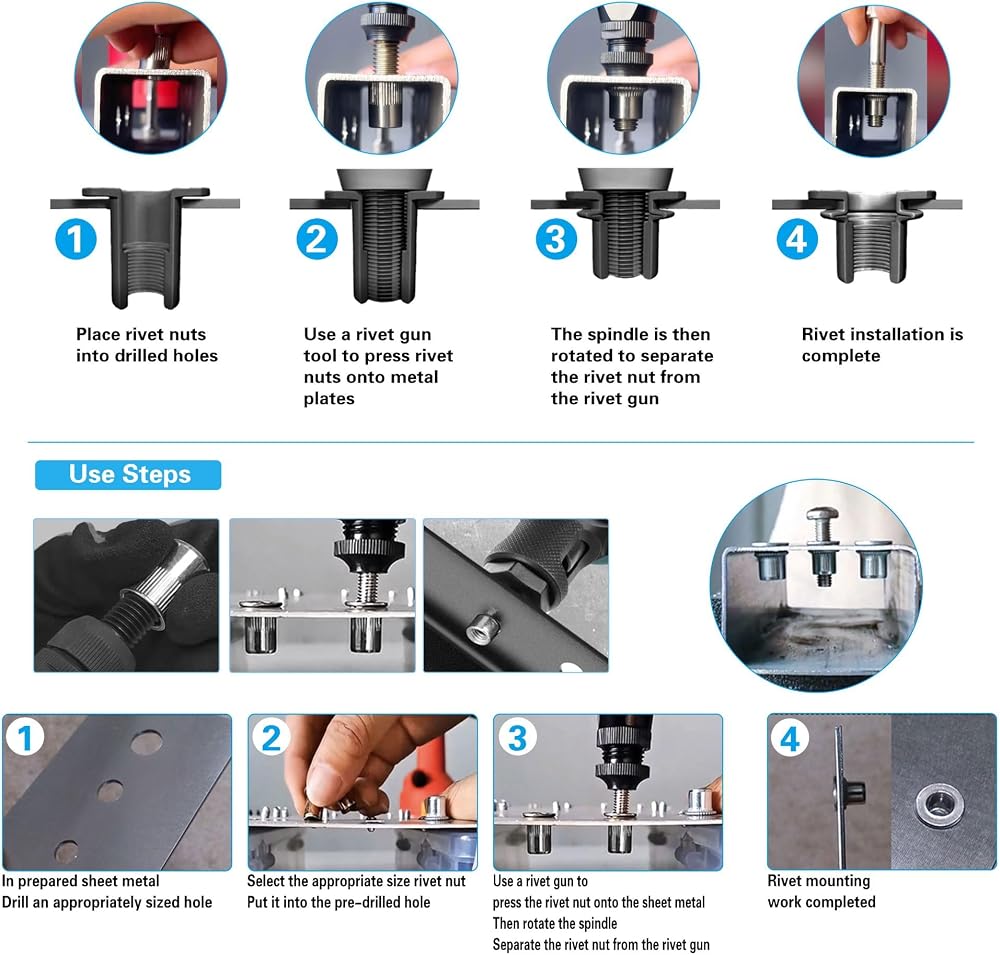 1

Place rivet nuts into drilled holes

2

Use a rivet gun tool to press rivet nuts onto metal plates

3

The spindle is then rotated to separate the rivet nut from the rivet gun

4

Rivet installation is complete

Use Steps

1

In prepared sheet metal
Drill an appropriately sized hole

2

Select the appropriate size rivet nut
Put it into the pre-drilled hole

3

Use a rivet gun to
press the rivet nut onto the sheet metal
Then rotate the spindle
Separate the rivet nut from the rivet gun

4

Rivet mounting
work completed