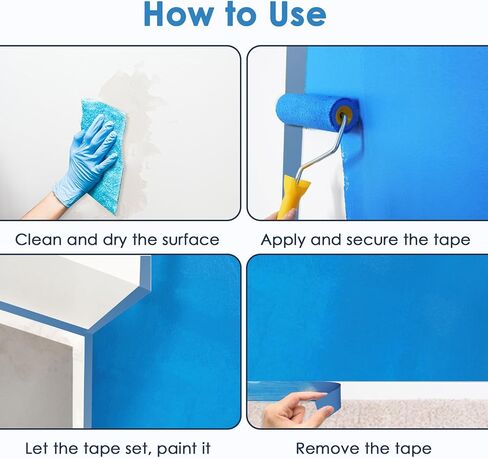 How to Use

Clean and dry the surface

Apply and secure the tape

Let the tape set, paint it

Remove the tape