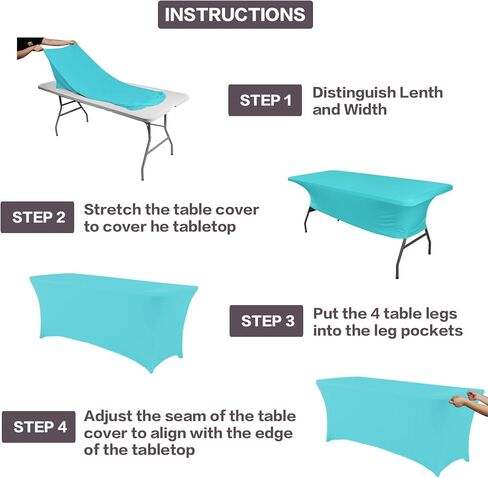 INSTRUCTIONS

STEP 1
Distinguish Lenth and Width

STEP 2
Stretch the table cover to cover he tabletop

STEP 3
Put the 4 table legs into the leg pockets

STEP 4
Adjust the seam of the table cover to align with the edge of the tabletop