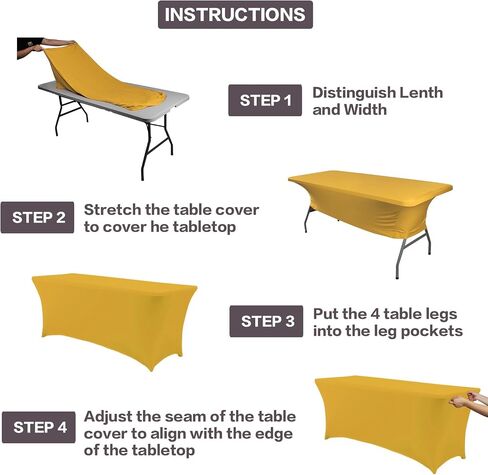 INSTRUCTIONS

STEP 1 Distinguish Lenth and Width

STEP 2 Stretch the table cover to cover he tabletop

STEP 3 Put the 4 table legs into the leg pockets

STEP 4 Adjust the seam of the table cover to align with the edge of the tabletop