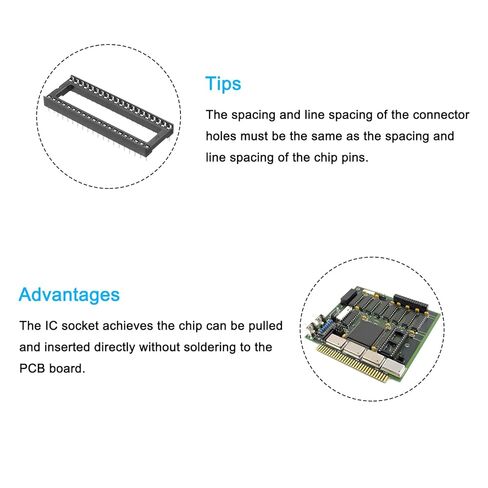 Tips

The spacing and line spacing of the connector holes must be the same as the spacing and line spacing of the chip pins.

Advantages

The IC socket achieves the chip can be pulled and inserted directly without soldering to the PCB board.