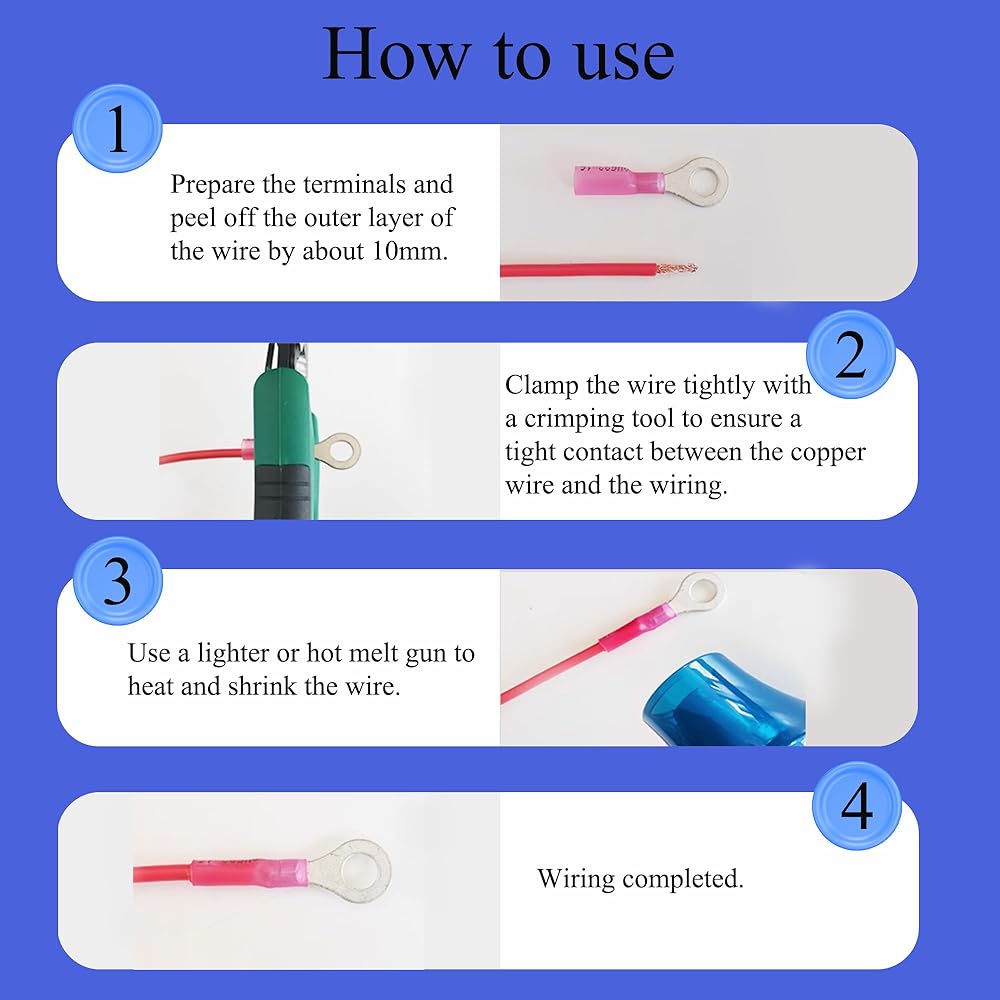 How to use

1

Prepare the terminals and peel off the outer layer of the wire by about 10mm.

2

Clamp the wire tightly with a crimping tool to ensure a tight contact between the copper wire and the wiring.

3

Use a lighter or hot melt gun to heat and shrink the wire.

4

Wiring completed.