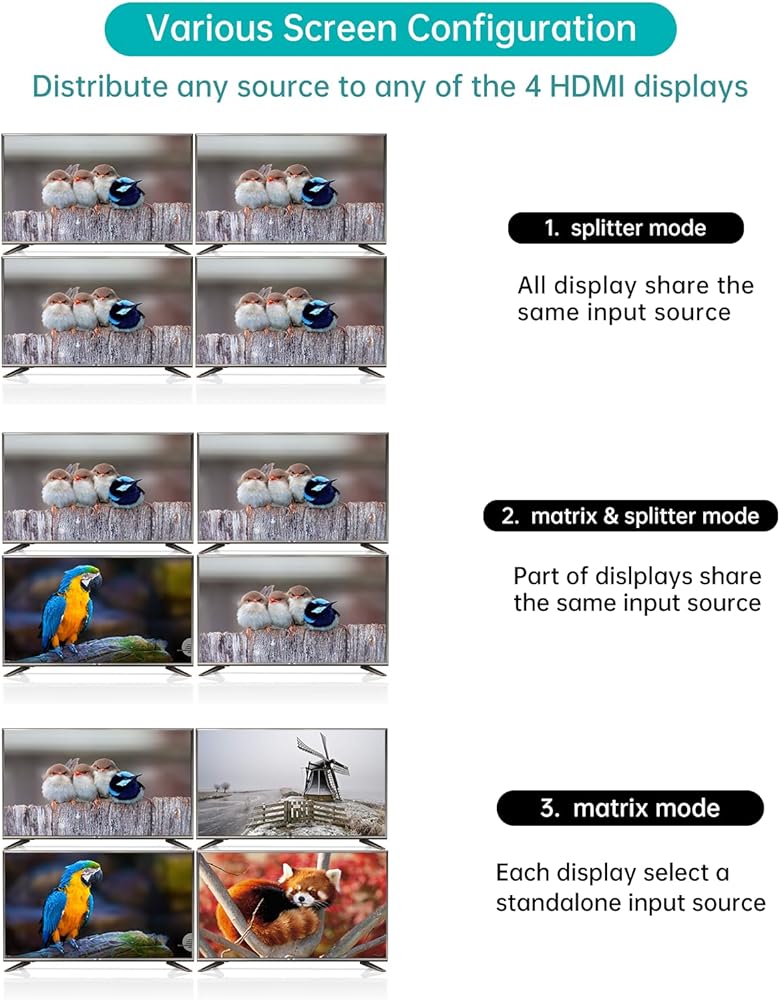 Various Screen Configuration

Distribute any source to any of the 4 HDMI displays

1. splitter mode

All display share the same input source

2. matrix & splitter mode

Part of dislplays share the same input source

3. matrix mode

Each display select a standalone input source