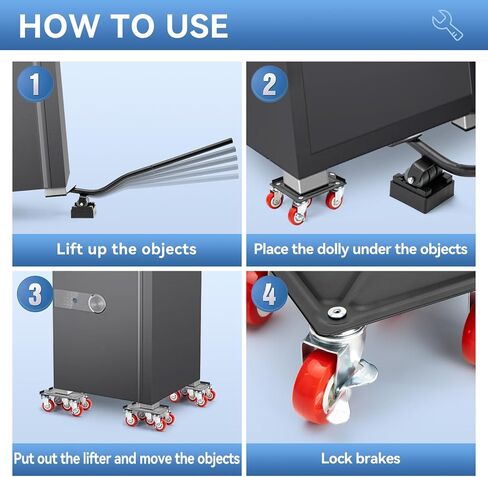 HOW TO USE

1

Lift up the objects

2

Place the dolly under the objects

3

Put out the lifter and move the objects

4

Lock brakes