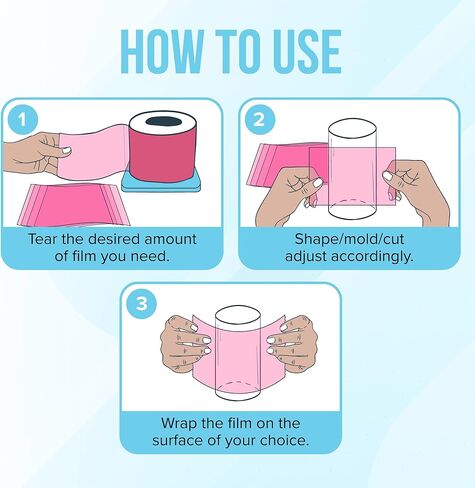 HOW TO USE

1

Tear the desired amount of film you need.

2

Shape/mold/cut adjust accordingly.

3

Wrap the film on the surface of your choice.