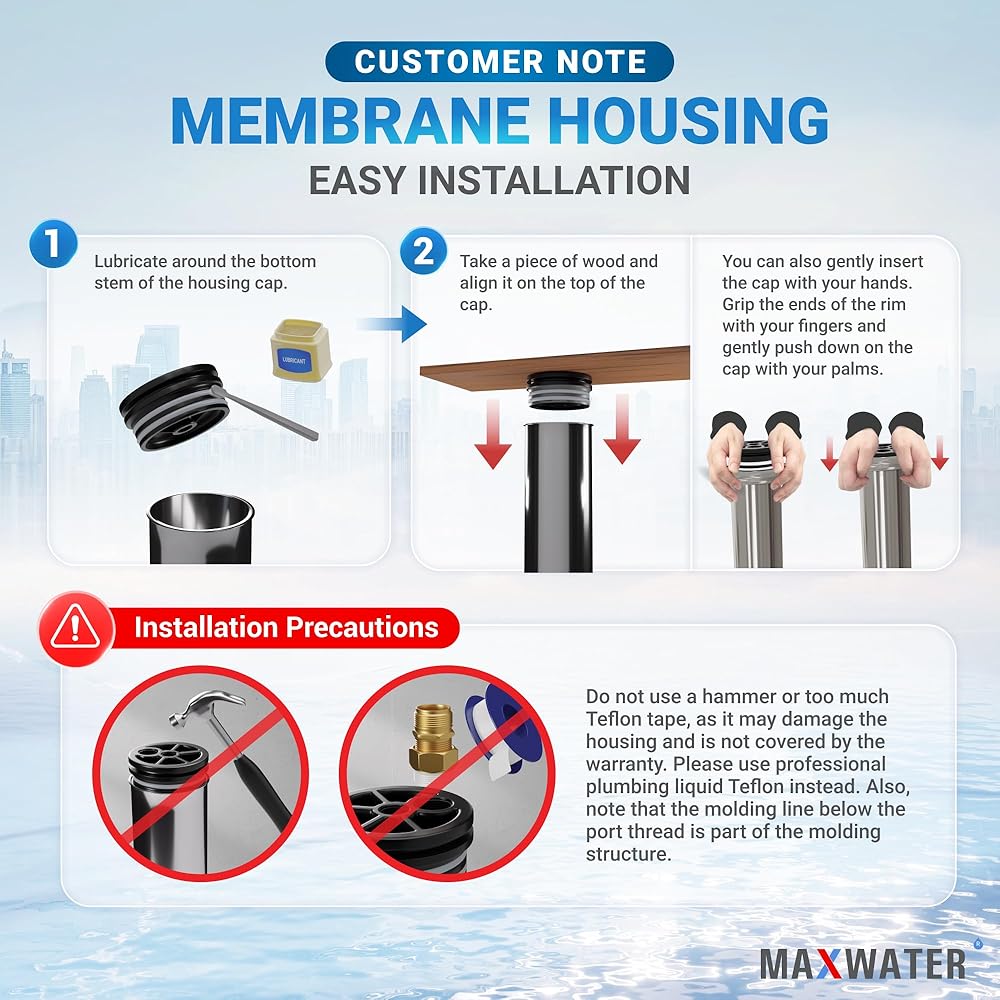 CUSTOMER NOTE

MEMBRANE HOUSING

EASY INSTALLATION

1

Lubricate around the bottom stem of the housing cap.

LUBRICANT

2

Take a piece of wood and align it on the top of the cap.

You can also gently insert the cap with your hands. Grip the ends of the rim with your fingers and gently push down on the cap with your palms.

Installation Precautions

Do not use a hammer or too much Teflon tape, as it may damage the housing and is not covered by the warranty. Please use professional plumbing liquid Teflon instead. Also, note that the molding line below the port thread is part of the molding structure.

MAXWATER