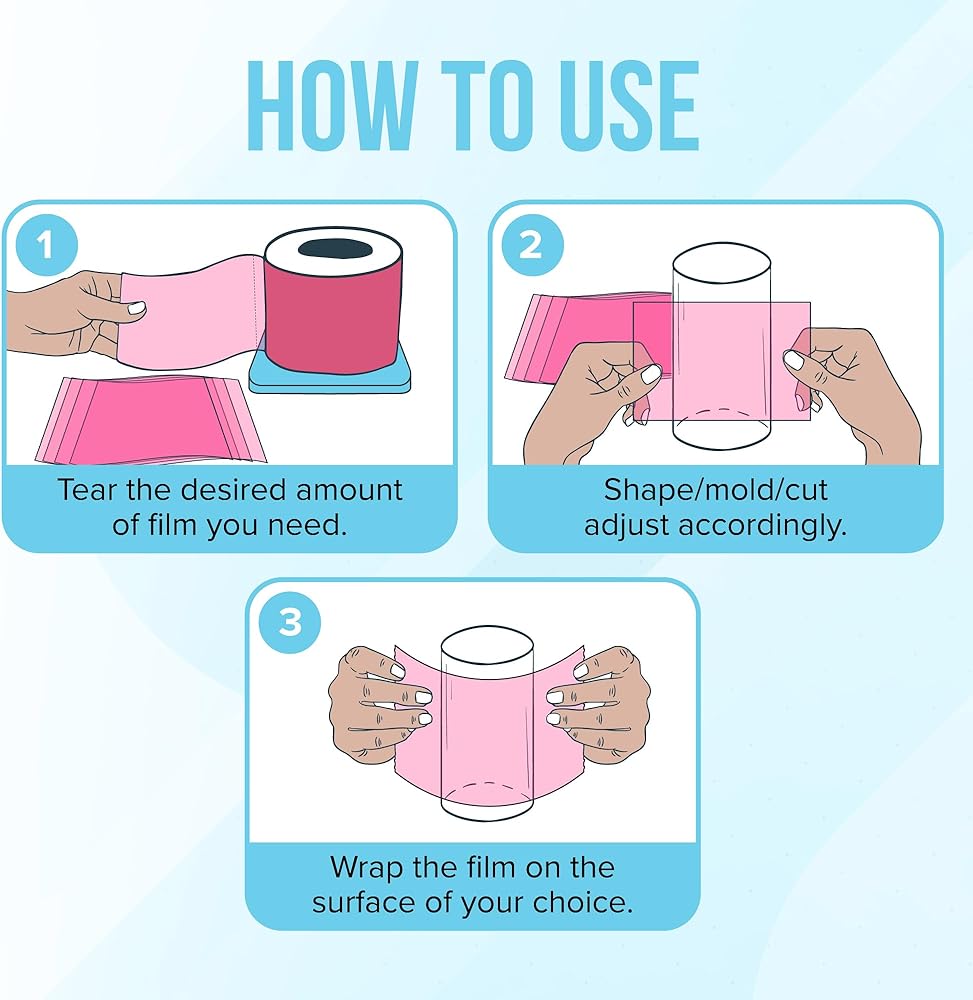 HOW TO USE

1

Tear the desired amount of film you need.

2

Shape/mold/cut adjust accordingly.

3

Wrap the film on the surface of your choice.