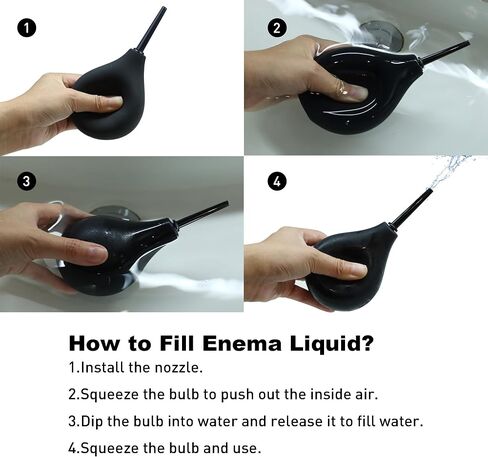 1

2

3

4

How to Fill Enema Liquid?

1.Install the nozzle.

2.Squeeze the bulb to push out the inside air.

3.Dip the bulb into water and release it to fill water.

4.Squeeze the bulb and use.