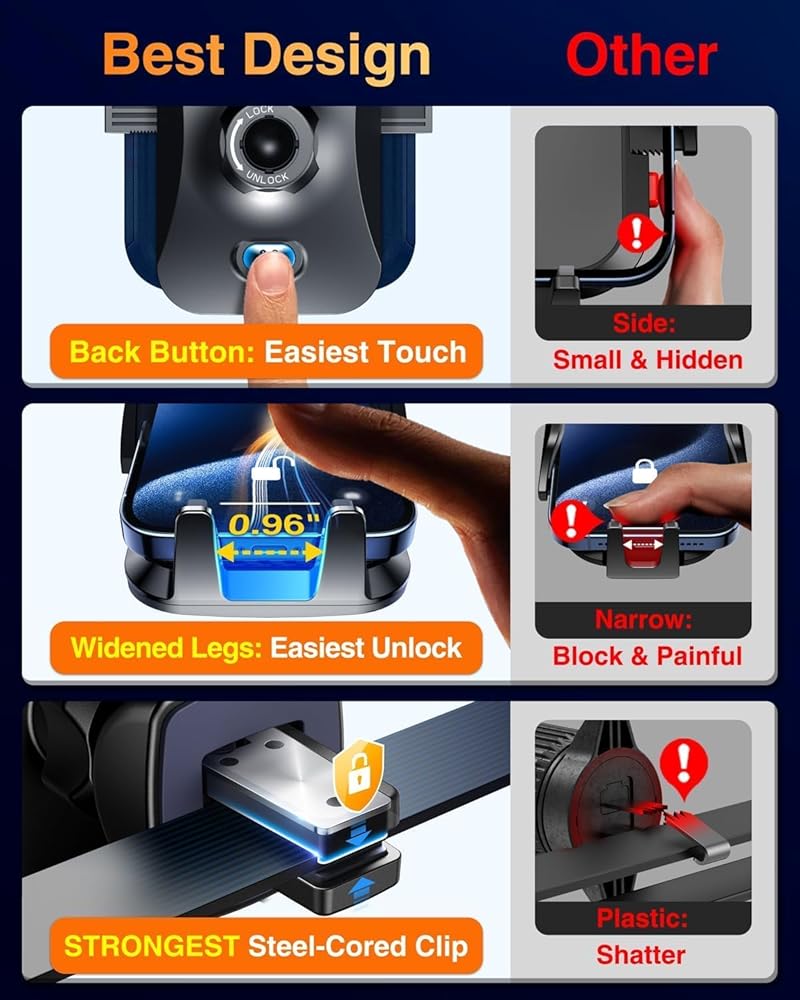 Best Design

Other

LOCK
UNLOCK

Back Button: Easiest Touch

Side:
Small & Hidden

0.96"

Widened Legs: Easiest Unlock

Narrow:
Block & Painful

STRONGEST Steel-Cored Clip

Plastic:
Shatter