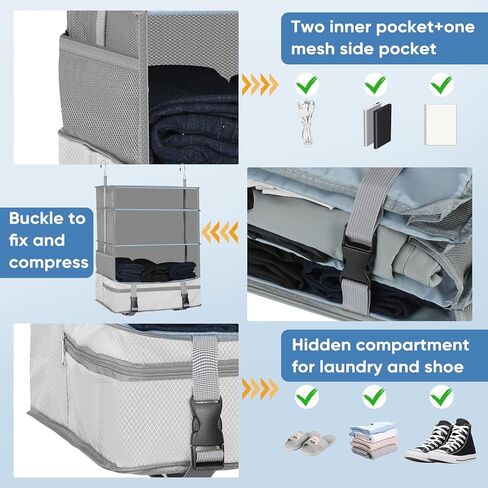 Two inner pocket+one mesh side pocket

Buckle to fix and compress

Hidden compartment for laundry and shoe