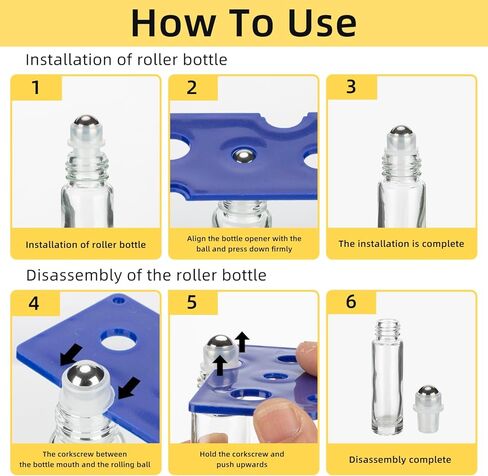 How To Use

Installation of roller bottle

1

Installation of roller bottle

2

Align the bottle opener with the ball and press down firmly

3

The installation is complete

Disassembly of the roller bottle

4

The corkscrew between the bottle mouth and the rolling ball

5

Hold the corkscrew and push upwards

6

Disassembly complete