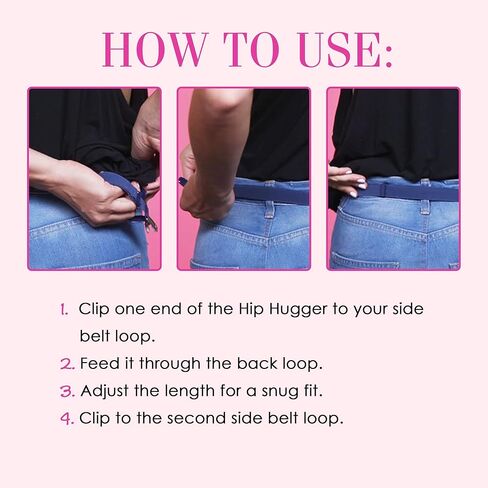 HOW TO USE:

1. Clip one end of the Hip Hugger to your side belt loop.
2. Feed it through the back loop.
3. Adjust the length for a snug fit.
4. Clip to the second side belt loop.