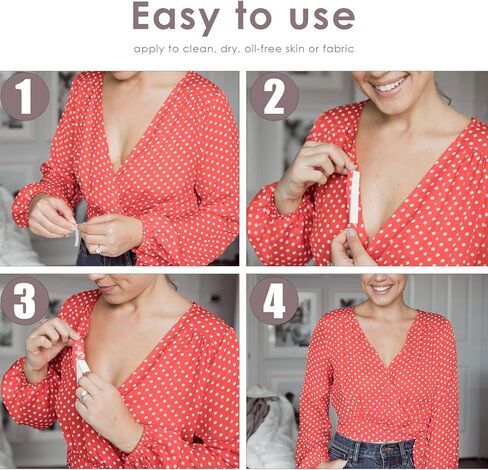 Easy to use

apply to clean, dry, oil-free skin or fabric

1

2

3

4