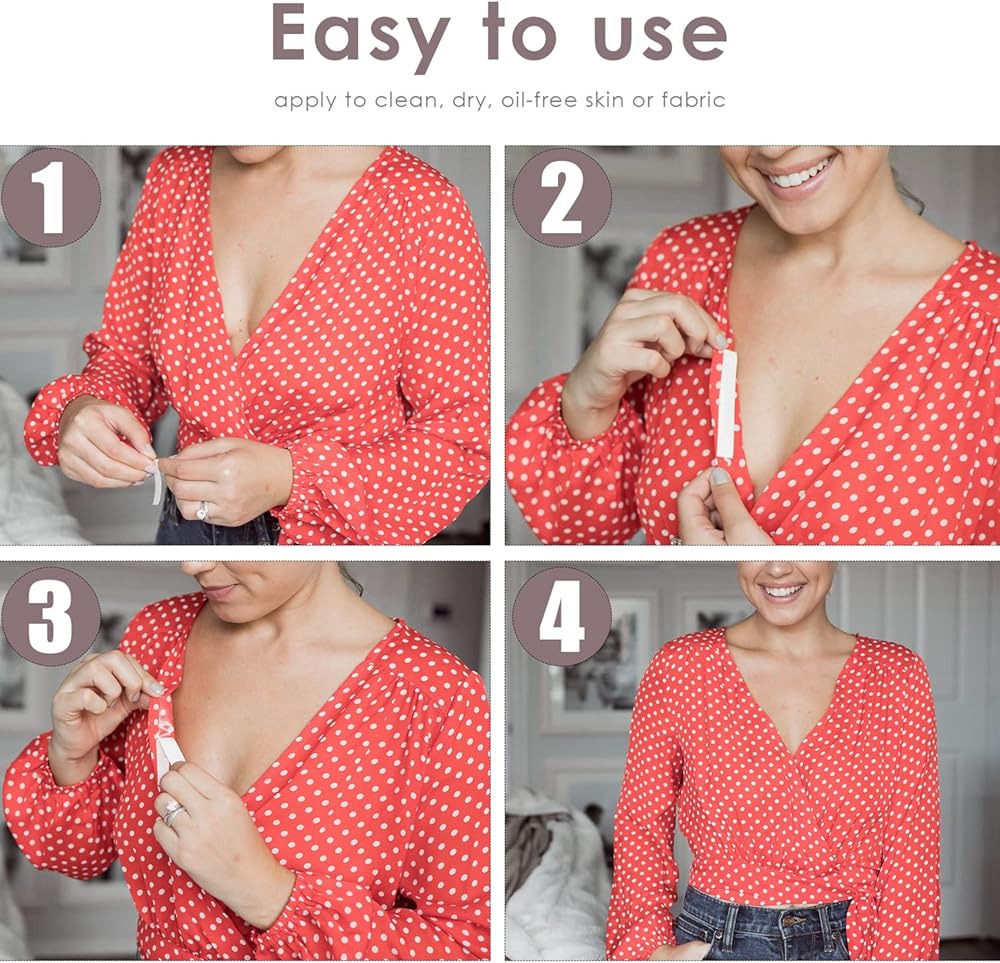 Easy to use

apply to clean, dry, oil-free skin or fabric

1

2

3

4