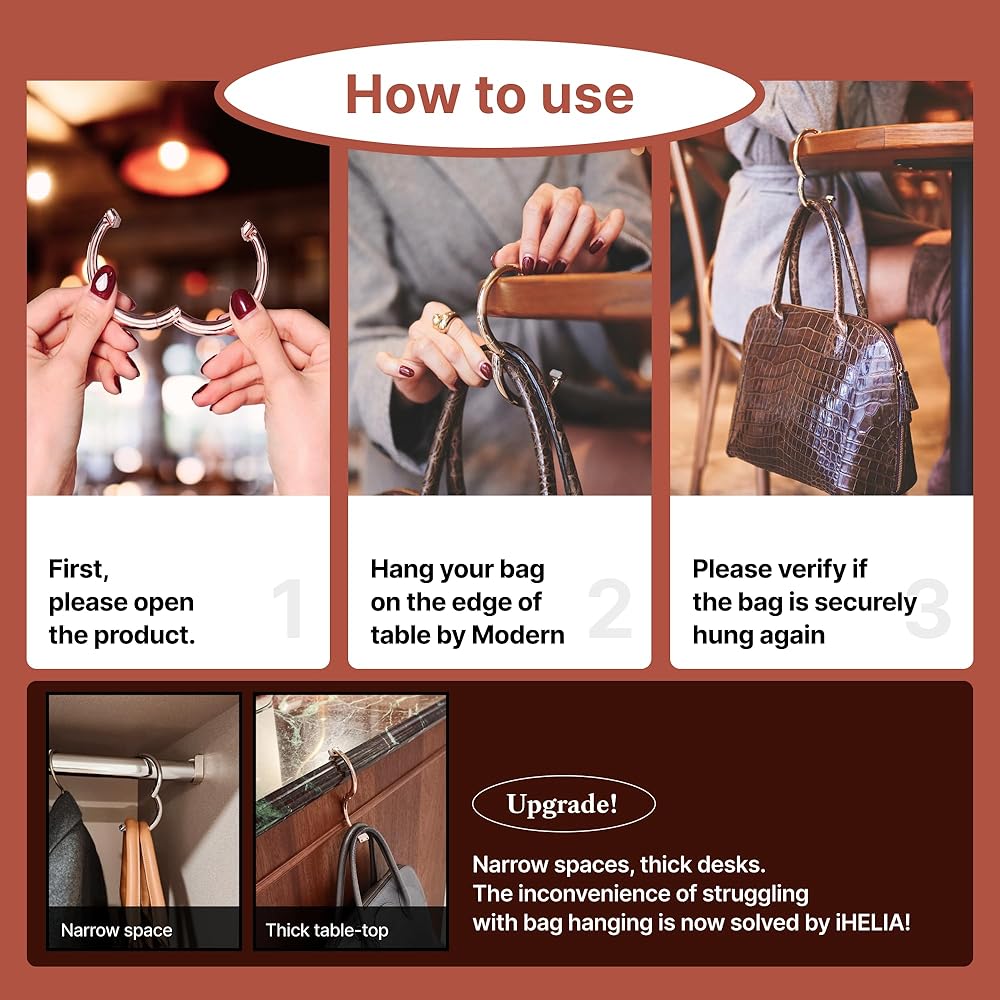 How to use

First, please open the product.

1

Hang your bag on the edge of table by Modern

2

Please verify if the bag is securely hung again

3

Narrow space

Thick table-top

Upgrade!

Narrow spaces, thick desks.
The inconvenience of struggling with bag hanging is now solved by iHELIA!