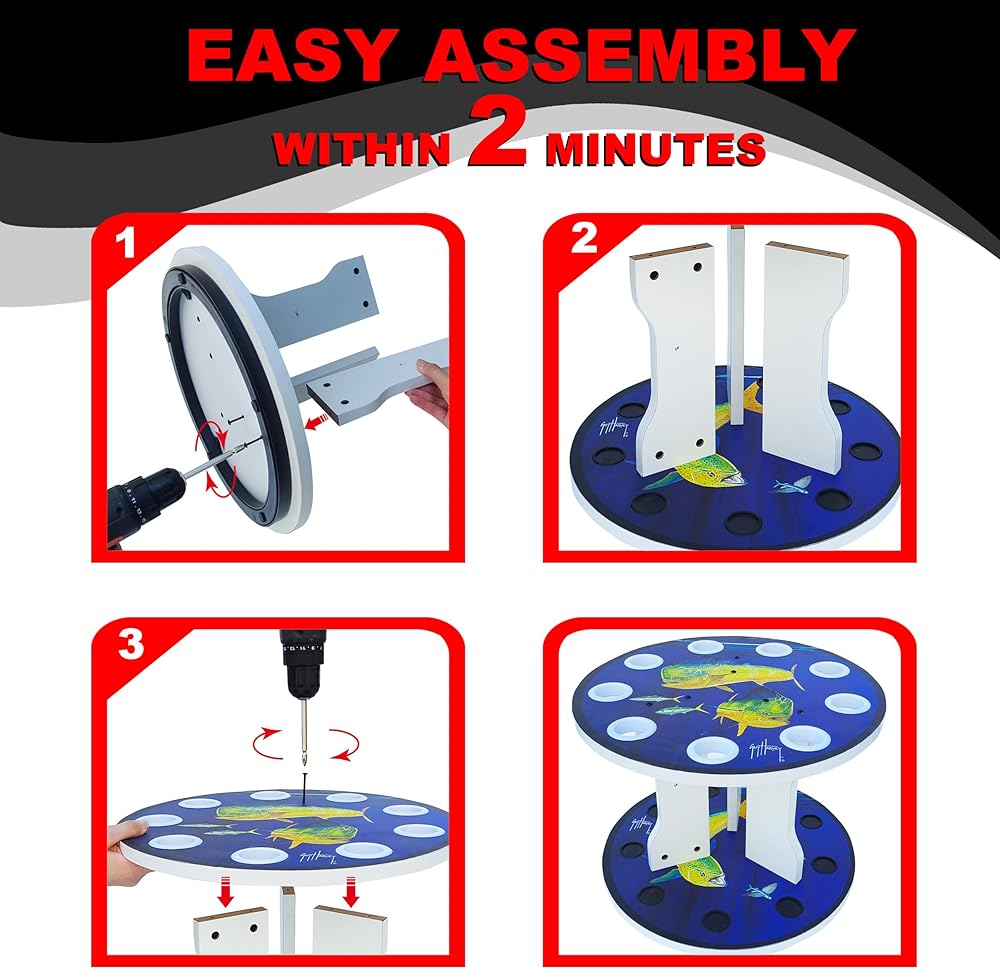 EASY ASSEMBLY
WITHIN 2 MINUTES

1

2

3