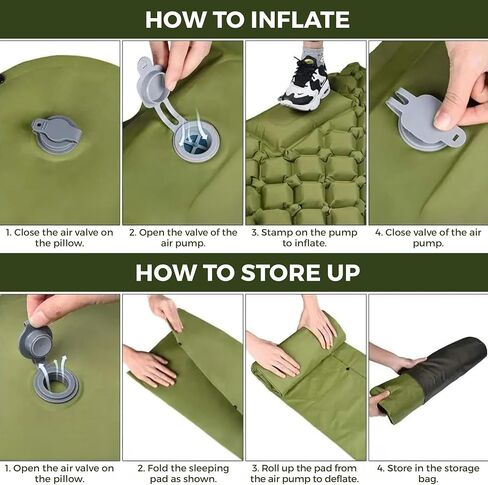 HOW TO INFLATE

1. Close the air valve on the pillow.

2. Open the valve of the air pump.

3. Stamp on the pump to inflate.

4. Close valve of the air pump.

HOW TO STORE UP

1. Open the air valve on the pillow.

2. Fold the sleeping pad as shown.

3. Roll up the pad from the air pump to deflate.

4. Store in the storage bag.