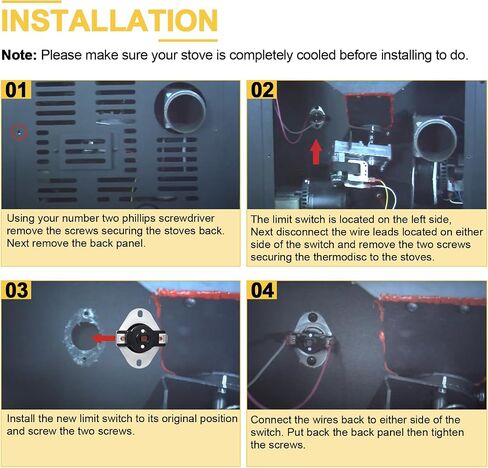 INSTALLATION

Note: Please make sure your stove is completely cooled before installing to do.

01

Using your number two phillips screwdriver remove the screws securing the stoves back. Next remove the back panel.

02

The limit switch is located on the left side, Next disconnect the wire leads located on either side of the switch and remove the two screws securing the thermodisc to the stoves.

03

Install the new limit switch to its original position and screw the two screws.

04

Connect the wires back to either side of the switch. Put back the back panel then tighten the screws.