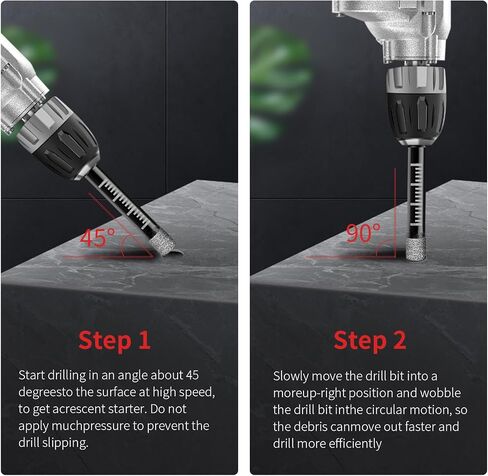 45°

Step 1

Start drilling in an angle about 45 degreesto the surface at high speed, to get acrescent starter. Do not apply muchpressure to prevent the drill slipping.

90°

Step 2

Slowly move the drill bit into a moreup-right position and wobble the drill bit inthe circular motion, so the debris canmove out faster and drill more efficiently