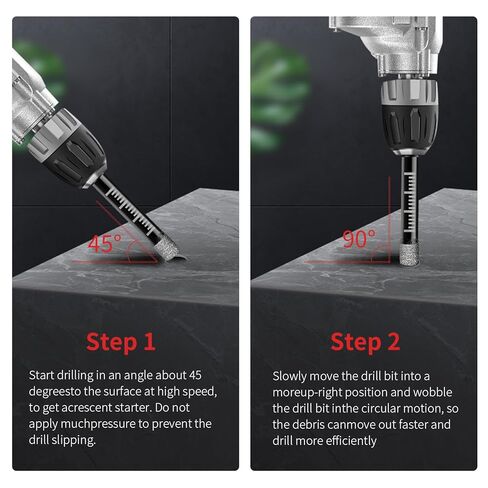 45°

Step 1

Start drilling in an angle about 45 degreesto the surface at high speed, to get acrescent starter. Do not apply muchpressure to prevent the drill slipping.

90°

Step 2

Slowly move the drill bit into a moreup-right position and wobble the drill bit inthe circular motion, so the debris canmove out faster and drill more efficiently