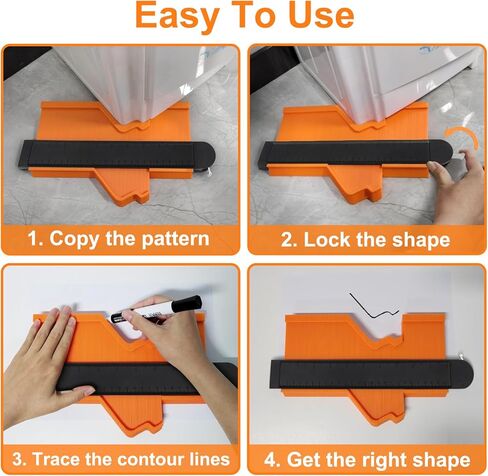 Easy To Use

1. Copy the pattern

2. Lock the shape

3. Trace the contour lines

4. Get the right shape