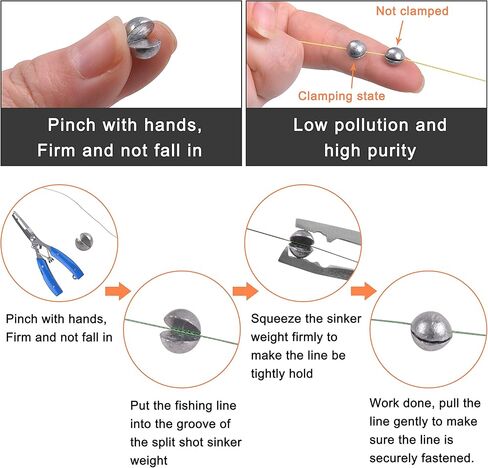 Pinch with hands, Firm and not fall in

Not clamped

Clamping state

Low pollution and high purity

Pinch with hands, Firm and not fall in

Put the fishing line into the groove of the split shot sinker weight

Squeeze the sinker weight firmly to make the line be tightly hold

Work done, pull the line gently to make sure the line is securely fastened.