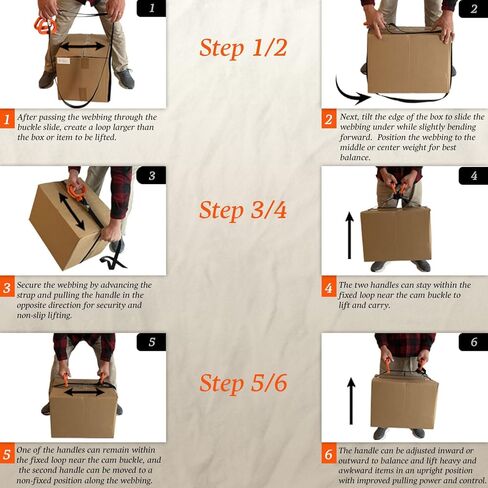 1

Step 1/2

2

1 After passing the webbing through the buckle slide, create a loop larger than the box or item to be lifted.

2 Next, tilt the edge of the box to slide the webbing under while slightly bending forward. Position the webbing to the middle or center weight for best balance.

3

Step 3/4

4

3 Secure the webbing by advancing the strap and pulling the handle in the opposite direction for security and non-slip lifting.

4 The two handles can stay within the fixed loop near the cam buckle to lift and carry.

5

Step 5/6

6

5 One of the handles can remain within the fixed loop near the cam buckle, and the second handle can be moved to a non-fixed position along the webbing.

6 The handle can be adjusted inward or outward to balance and lift heavy and awkward items in an upright position with improved pulling power and control.