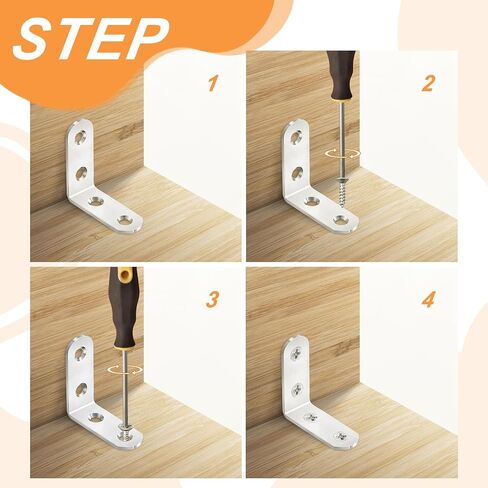 STEP

1

2

3

4