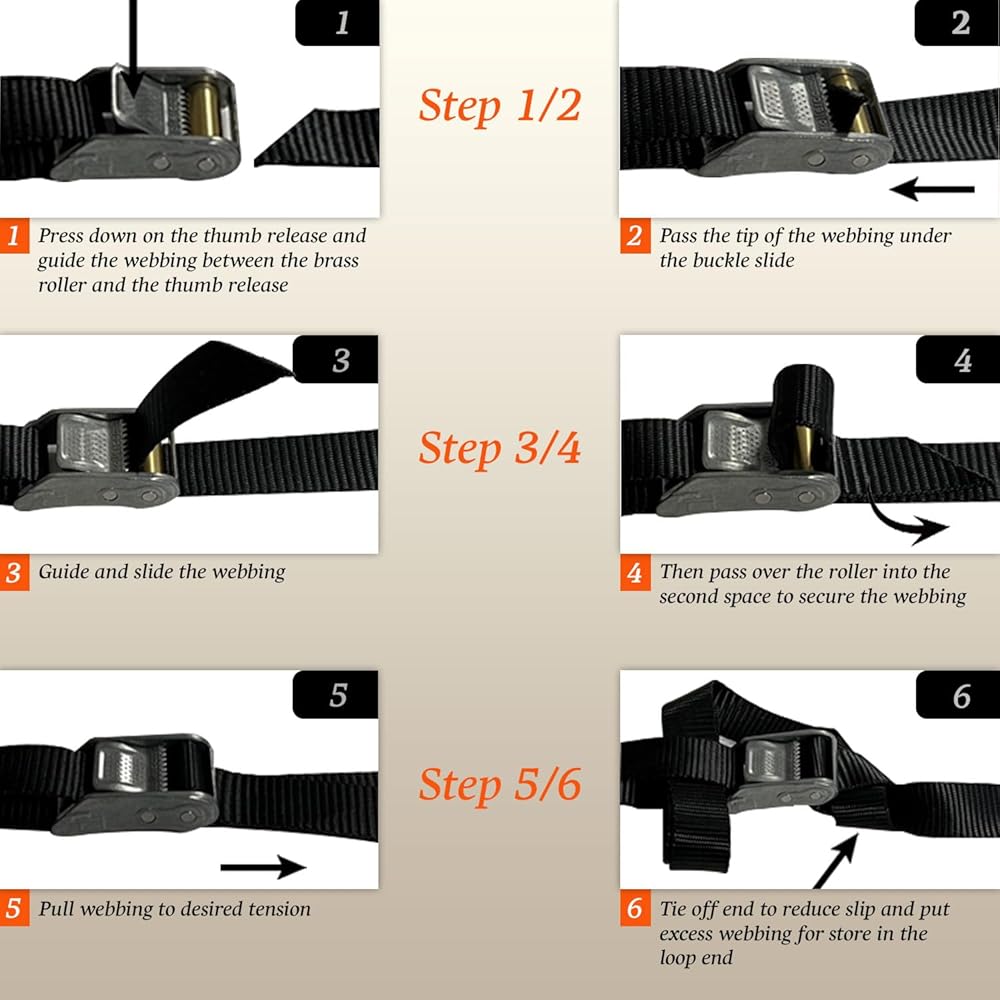 1

Step 1/2

2

1 Press down on the thumb release and guide the webbing between the brass roller and the thumb release

2 Pass the tip of the webbing under the buckle slide

3

Step 3/4

4

3 Guide and slide the webbing

4 Then pass over the roller into the second space to secure the webbing

5

Step 5/6

6

5 Pull webbing to desired tension

6 Tie off end to reduce slip and put excess webbing for store in the loop end