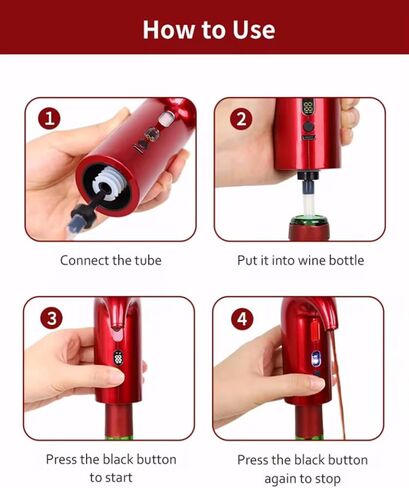 How to Use

1

Connect the tube

2

Put it into wine bottle

3

Press the black button to start

4

Press the black button again to stop