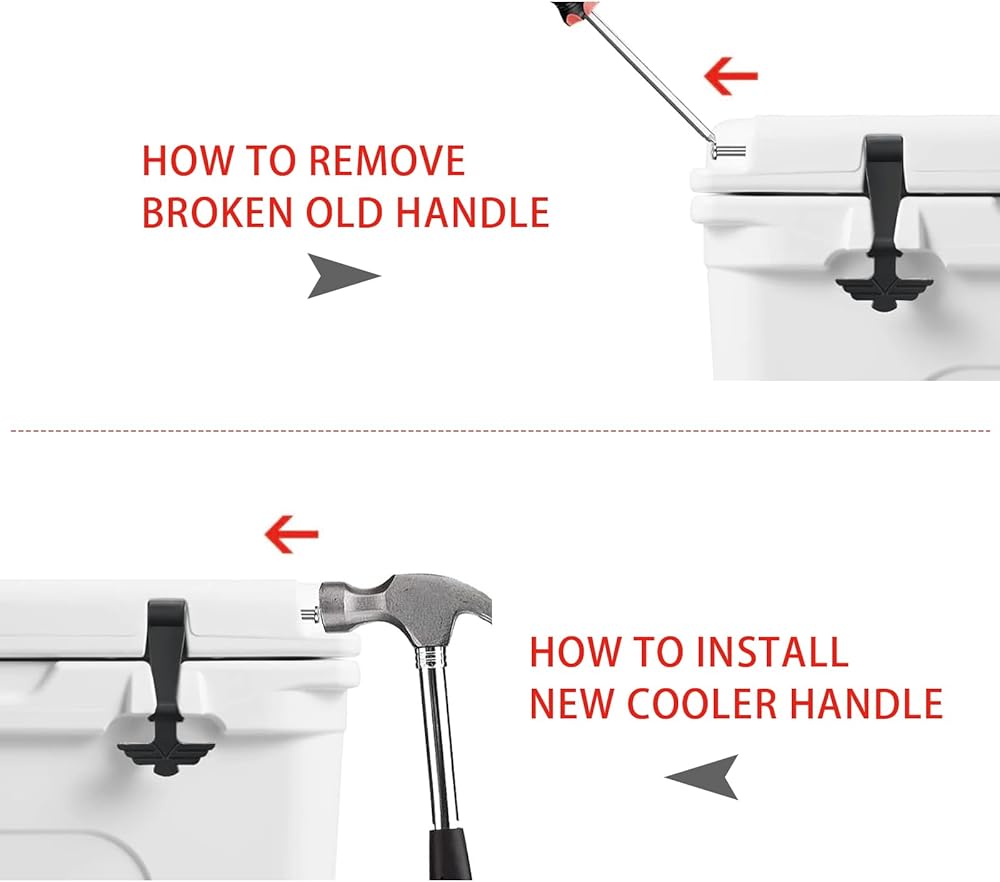 HOW TO REMOVE
BROKEN OLD HANDLE

HOW TO INSTALL
NEW COOLER HANDLE