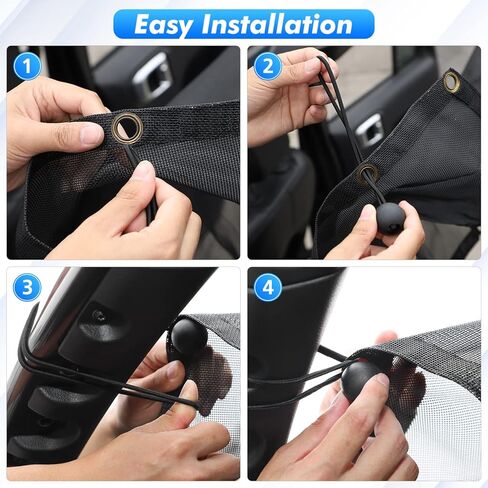 Easy Installation

1

2

3

4